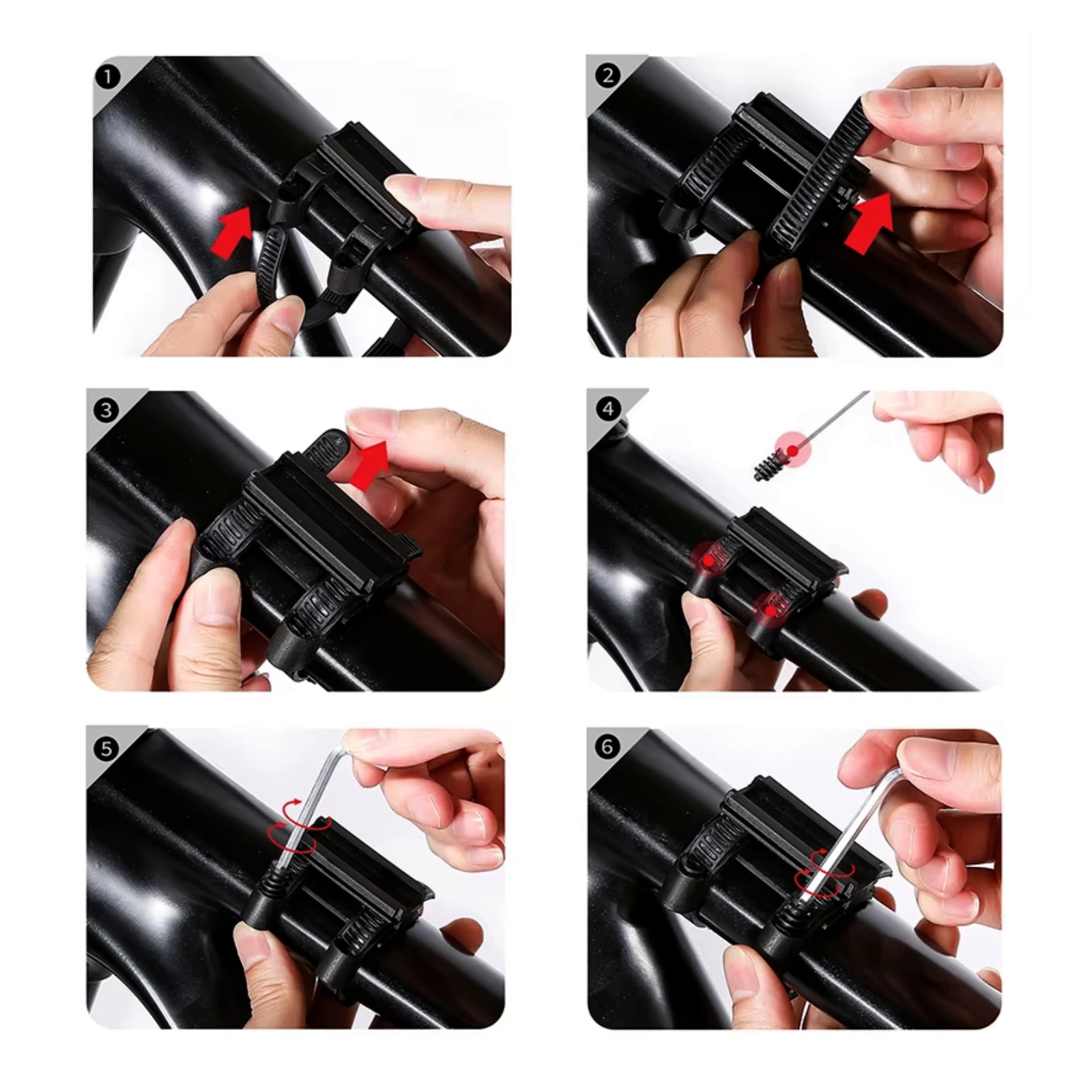 1

2

3

4

5

6