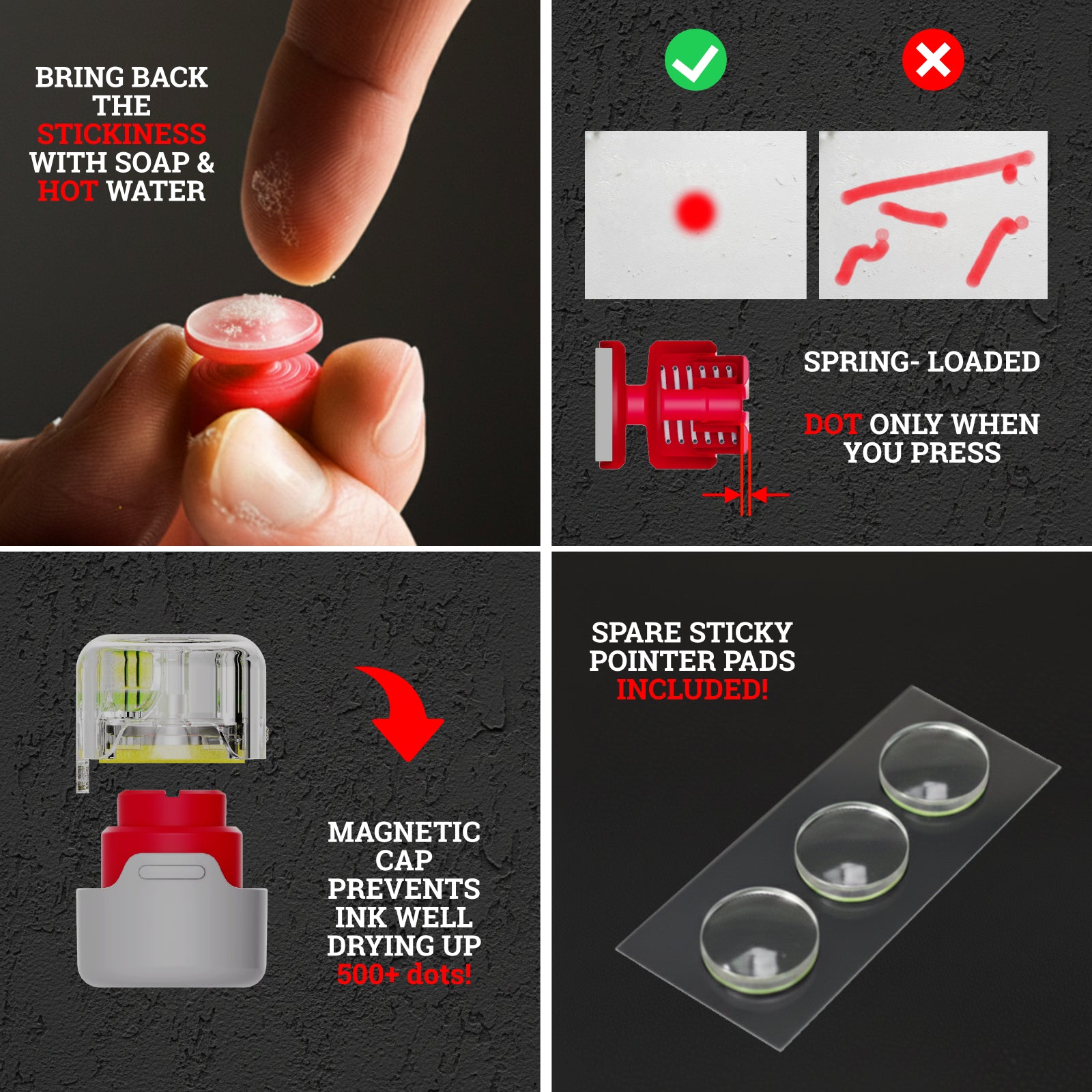 BRING BACK THE STICKINESS WITH SOAP & HOT WATER

SPRING- LOADED

DOT ONLY WHEN YOU PRESS

MAGNETIC CAP PREVENTS INK WELL DRYING UP 500+ dots!

SPARE STICKY POINTER PADS INCLUDED!